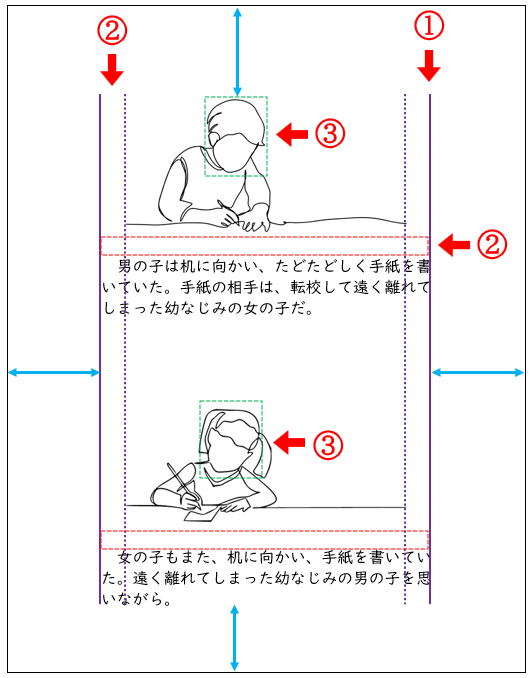 ②

①

③

②

男の子は机に向かい、たどたどしく手紙を書いていた。手紙の相手は、転校して遠く離れてしまった幼なじみの女の子だ。

③

女の子もまた、机に向かい、手紙を書いていた。遠く離れてしまった幼なじみの男の子を思いながら。